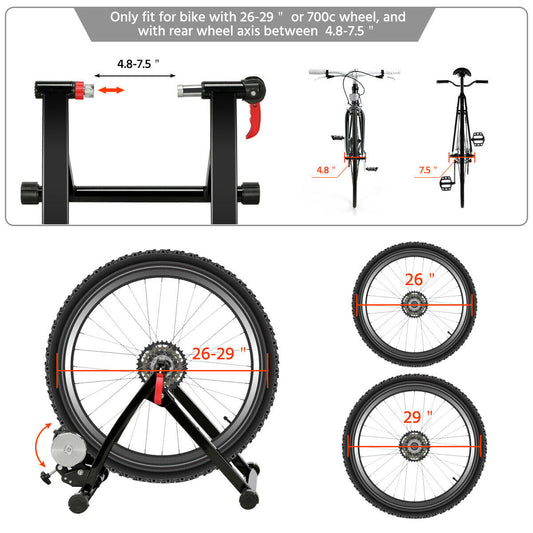 Only fit for bike with 26-29 " or 700c wheel, and with rear wheel axis between 4.8-7.5 "

4.8-7.5 "

4.8 "

7.5 "

26-29 "

26 "

29 "