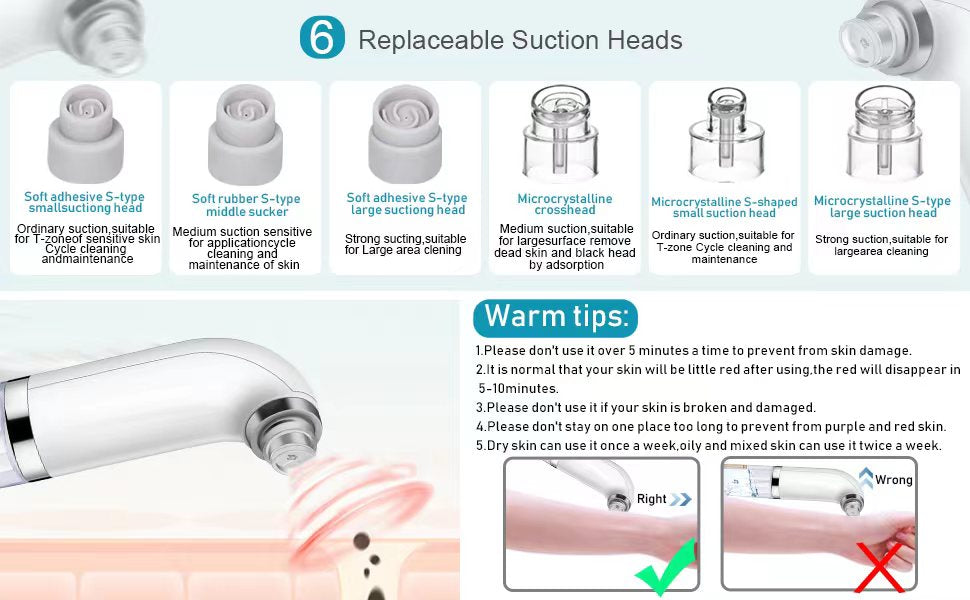 6 Replaceable Suction Heads

Soft adhesive S-type smallsuctiong head
Ordinary suction,suitable for T-zoneof sensitive skin Cycle cleaning andmaintenance

Soft rubber S-type middle sucker
Medium suction sensitive for applicationcycle cleaning and maintenance of skin

Soft adhesive S-type large suctiong head
Strong sucting,suitable for Large area clening

Microcrystalline crosshead
Medium suction,suitable for largesurface remove dead skin and black head by adsorption

Microcrystalline S-shaped small suction head
Ordinary suction,suitable for T-zone Cycle cleaning and maintenance

Microcrystalline S-type large suction head
Strong suction,suitable for largearea cleaning

Warm tips:
1.Please don't use it over 5 minutes a time to prevent from skin damage.
2.It is normal that your skin will be little red after using,the red will disappear in 5-10minutes.
3.Please don't use it if your skin is broken and damaged.
4.Please don't stay on one place too long to prevent from purple and red skin.
5.Dry skin can use it once a week,oily and mixed skin can use it twice a week.

Right

Wrong