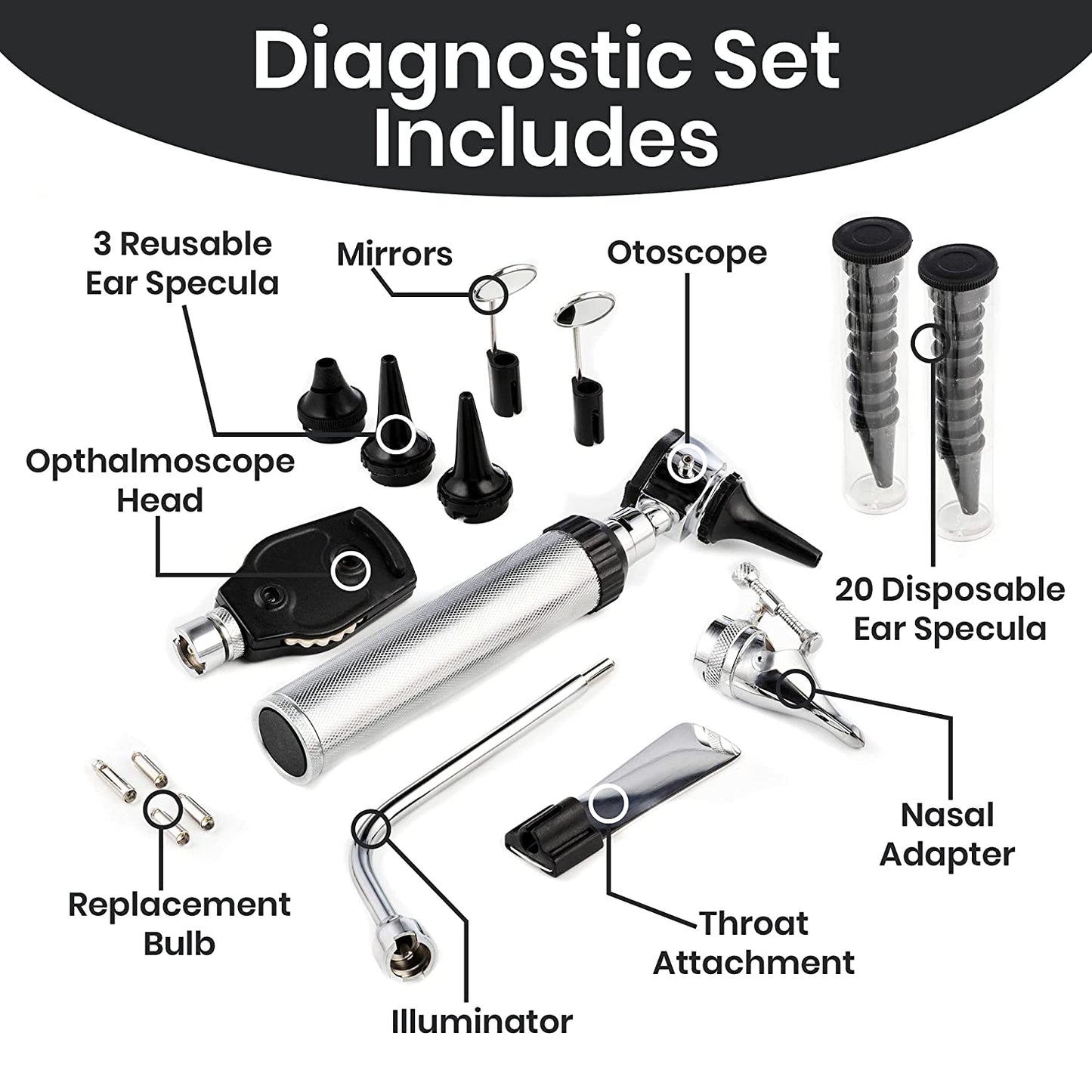 Diagnostic Set Includes

3 Reusable Ear Specula

Mirrors

Otoscope

Opthalmoscope Head

20 Disposable Ear Specula

Nasal Adapter

Replacement Bulb

Throat Attachment

Illuminator