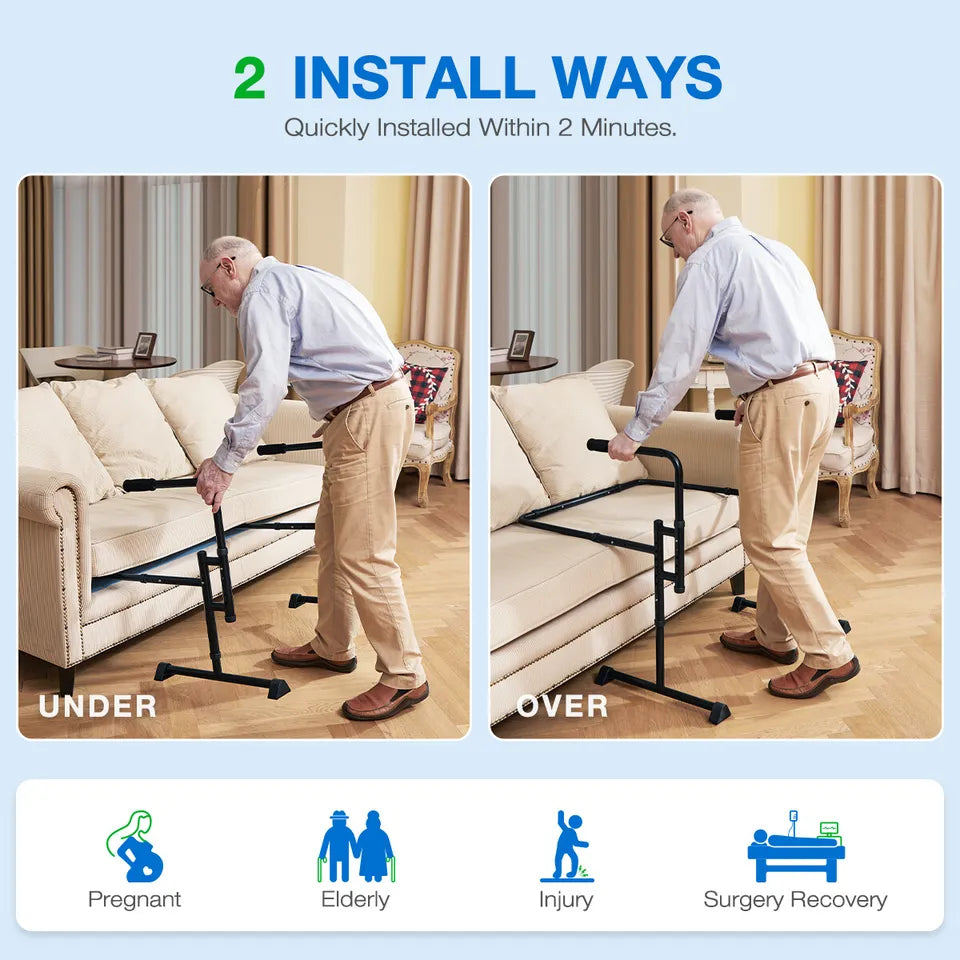 2 INSTALL WAYS
Quickly Installed Within 2 Minutes.

UNDER

OVER

Pregnant
Elderly
Injury
Surgery Recovery