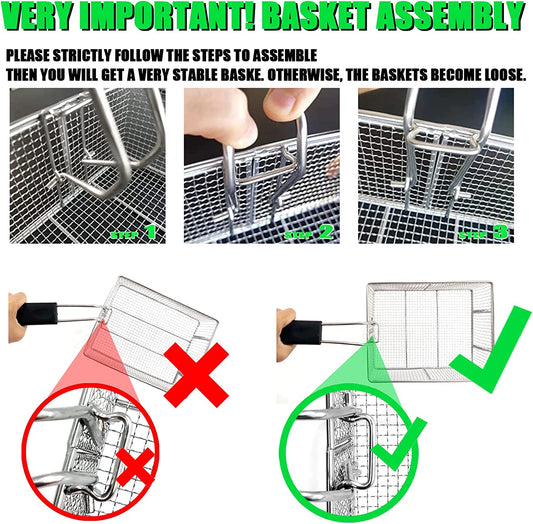 VERY IMPORTANT! BASKET ASSEMBLY

PLEASE STRICTLY FOLLOW THE STEPS TO ASSEMBLE
THEN YOU WILL GET A VERY STABLE BASKE. OTHERWISE, THE BASKETS BECOME LOOSE.

STEP 1

STEP 2

STEP 3