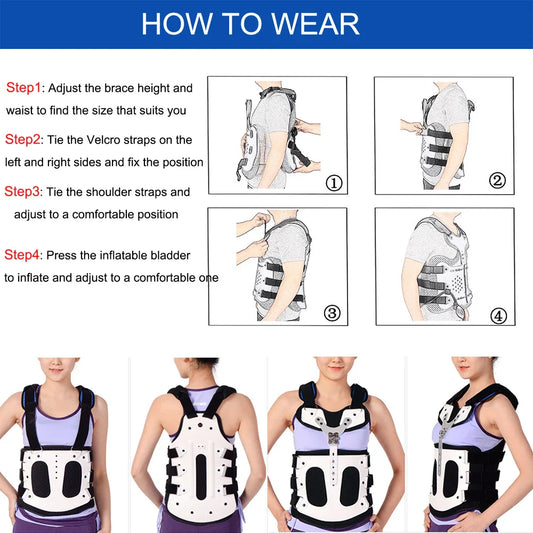 HOW TO WEAR

Step1: Adjust the brace height and waist to find the size that suits you

Step2: Tie the Velcro straps on the left and right sides and fix the position

Step3: Tie the shoulder straps and adjust to a comfortable position

Step4: Press the inflatable bladder to inflate and adjust to a comfortable one

①

②

③

④