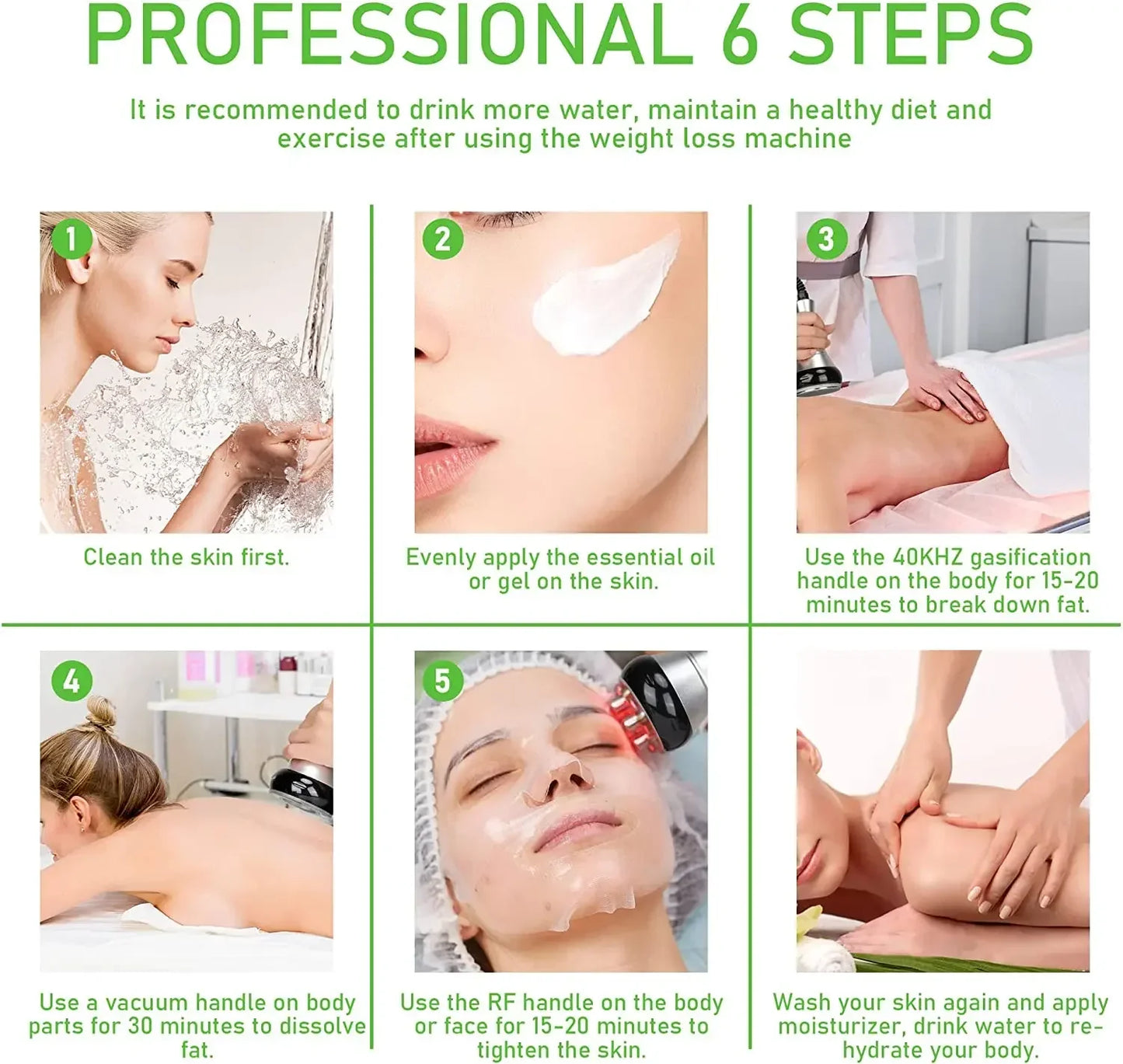 PROFESSIONAL 6 STEPS

It is recommended to drink more water, maintain a healthy diet and exercise after using the weight loss machine

1

Clean the skin first.

2

Evenly apply the essential oil or gel on the skin.

3

Use the 40KHZ gasification handle on the body for 15-20 minutes to break down fat.

4

Use a vacuum handle on body parts for 30 minutes to dissolve fat.

5

Use the RF handle on the body or face for 15-20 minutes to tighten the skin.

Wash your skin again and apply moisturizer, drink water to rehydrate your body.