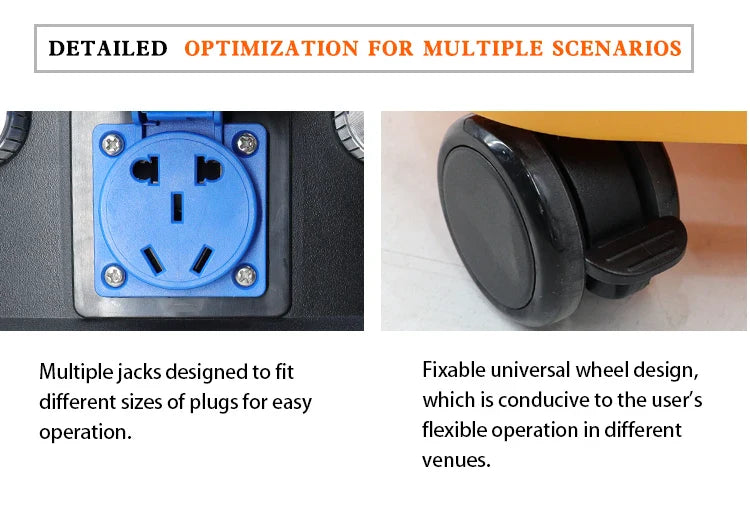 DETAILED OPTIMIZATION FOR MULTIPLE SCENARIOS

Multiple jacks designed to fit different sizes of plugs for easy operation.

Fixable universal wheel design, which is conducive to the user's flexible operation in different venues.