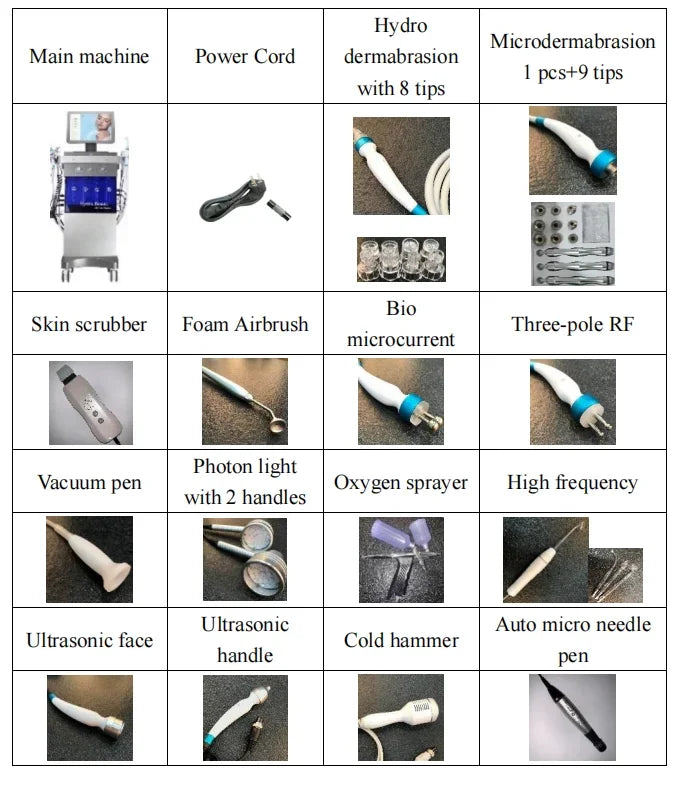 | Main machine | Power Cord | Hydro dermabrasion with 8 tips | Microdermabrasion 1 pcs+9 tips |
|---|---|---|---|
| | | | |
| Skin scrubber | Foam Airbrush | Bio microcurrent | Three-pole RF |
| | | | |
| Vacuum pen | Photon light with 2 handles | Oxygen sprayer | High frequency |
| | | | |
| Ultrasonic face | Ultrasonic handle | Cold hammer | Auto micro needle pen |
| | | | |