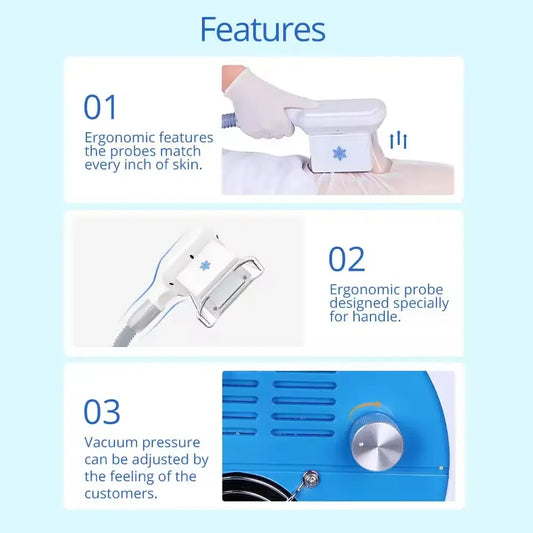 Features

01

Ergonomic features the probes match every inch of skin.

02

Ergonomic probe designed specially for handle.

03

Vacuum pressure can be adjusted by the feeling of the customers.