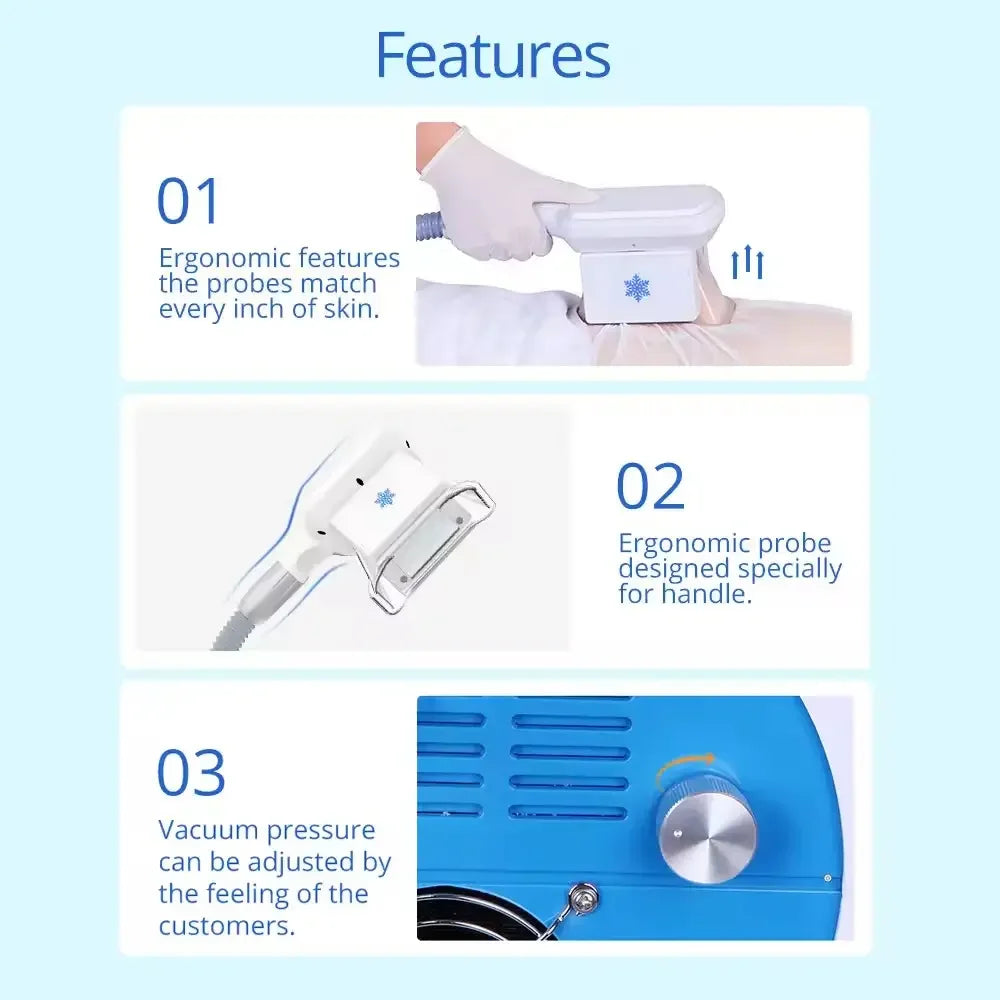 Features

01
Ergonomic features the probes match every inch of skin.

02
Ergonomic probe designed specially for handle.

03
Vacuum pressure can be adjusted by the feeling of the customers.