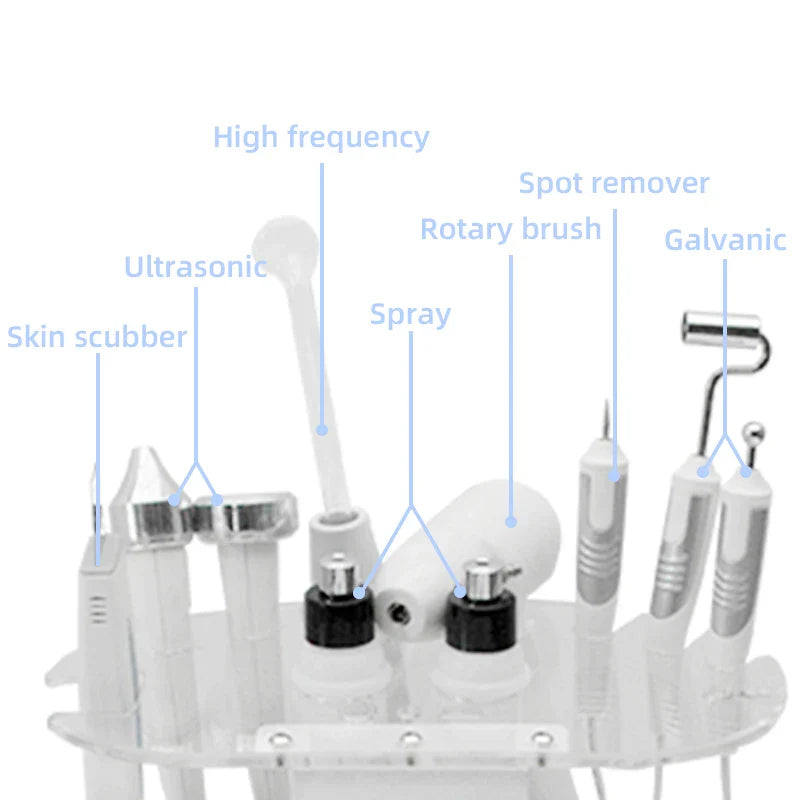 High frequency

Spot remover

Rotary brush

Galvanic

Ultrasonic

Spray

Skin scubber