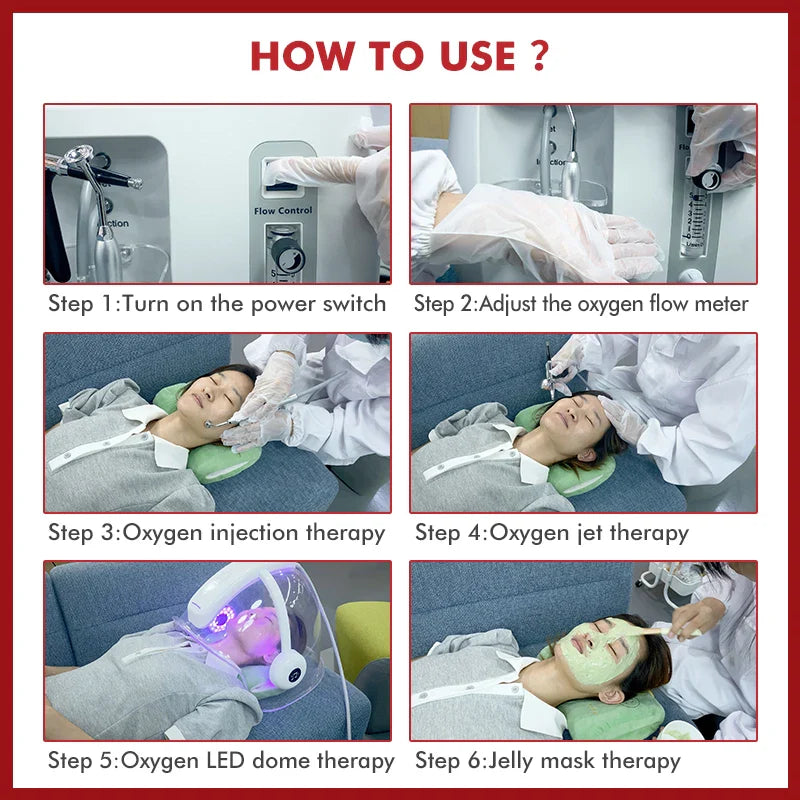 HOW TO USE ?

Flow Control

Step 1:Turn on the power switch

Step 2:Adjust the oxygen flow meter

Step 3:Oxygen injection therapy

Step 4:Oxygen jet therapy

Step 5:Oxygen LED dome therapy

Step 6:Jelly mask therapy