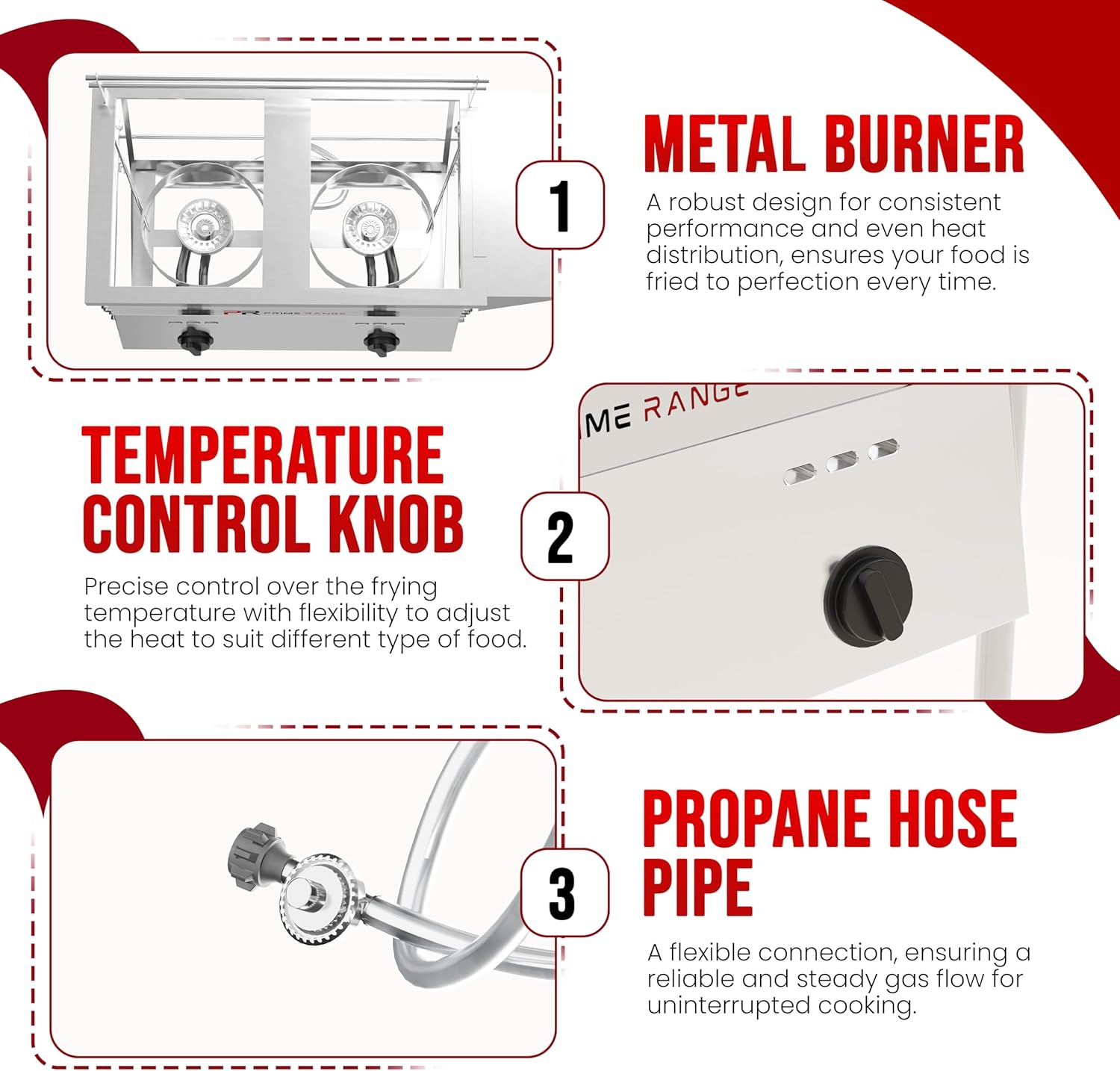 PR PRIME RANGE

1

METAL BURNER

A robust design for consistent performance and even heat distribution, ensures your food is fried to perfection every time.

TEMPERATURE CONTROL KNOB

Precise control over the frying temperature with flexibility to adjust the heat to suit different type of food.

2

ME RANGE

3

PROPANE HOSE PIPE

A flexible connection, ensuring a reliable and steady gas flow for uninterrupted cooking.