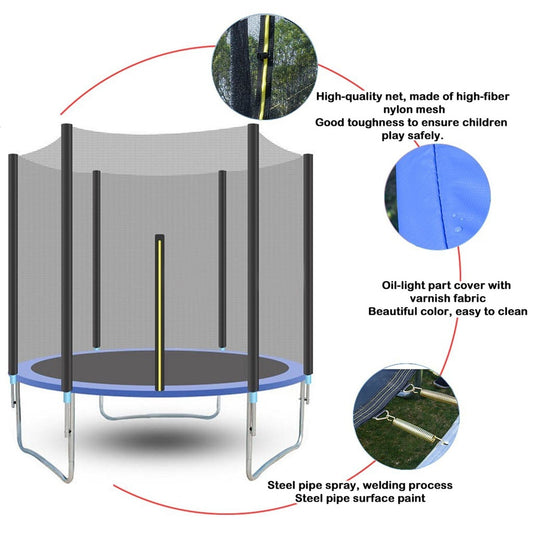 High-quality net, made of high-fiber nylon mesh
Good toughness to ensure children play safely.

Oil-light part cover with varnish fabric
Beautiful color, easy to clean

Steel pipe spray, welding process
Steel pipe surface paint