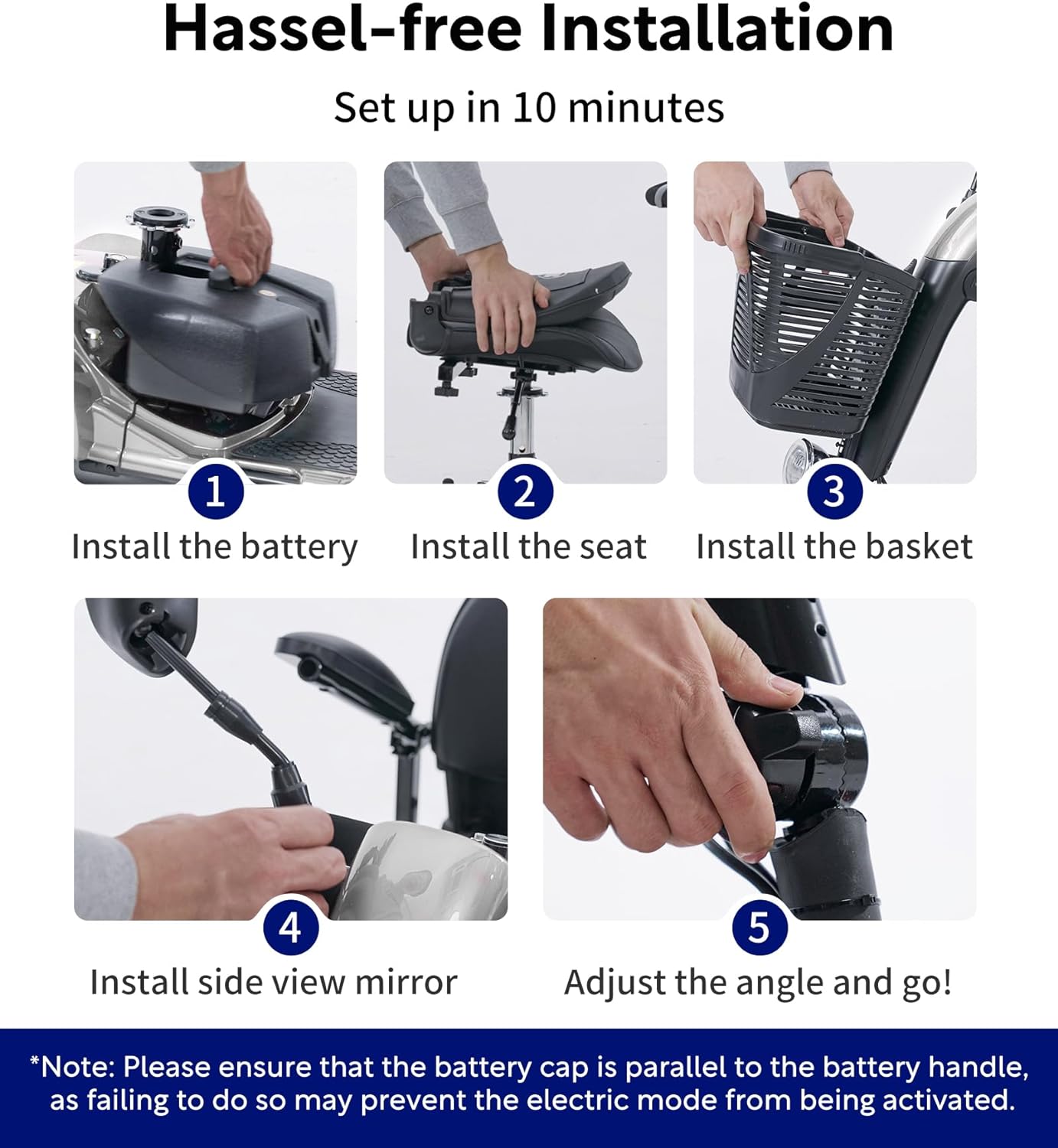 Hassel-free Installation

Set up in 10 minutes

1
Install the battery

2
Install the seat

3
Install the basket

4
Install side view mirror

5
Adjust the angle and go!

*Note: Please ensure that the battery cap is parallel to the battery handle, as failing to do so may prevent the electric mode from being activated.