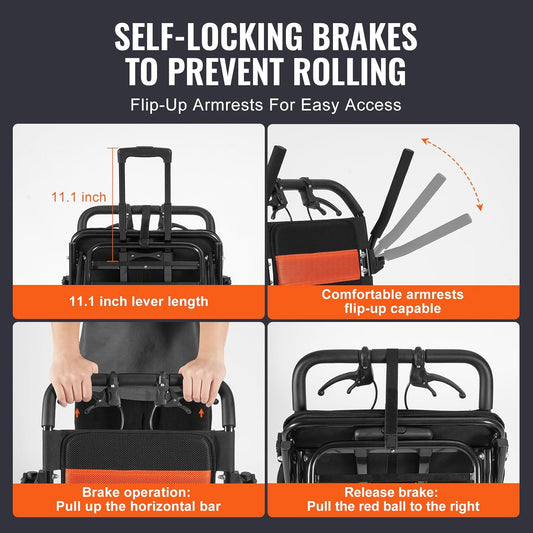 SELF-LOCKING BRAKES TO PREVENT ROLLING

Flip-Up Armrests For Easy Access

11.1 inch

11.1 inch lever length

Comfortable armrests flip-up capable

Brake operation: Pull up the horizontal bar

Release brake: Pull the red ball to the right