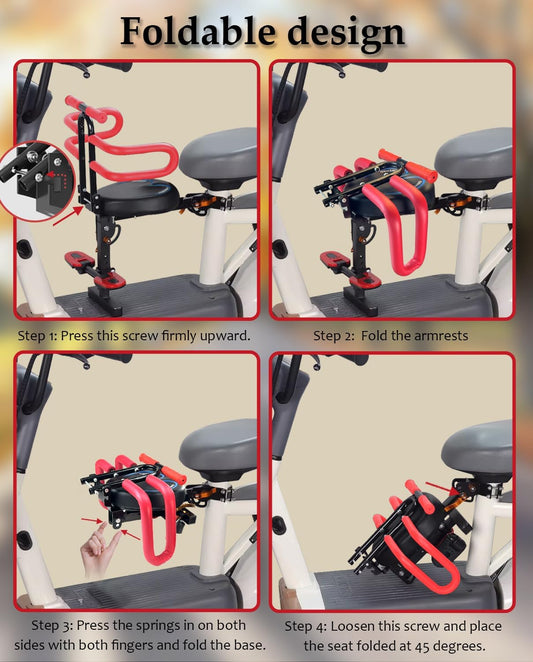 Foldable design

Step 1: Press this screw firmly upward.

Step 2: Fold the armrests

Step 3: Press the springs in on both sides with both fingers and fold the base.

Step 4: Loosen this screw and place the seat folded at 45 degrees.