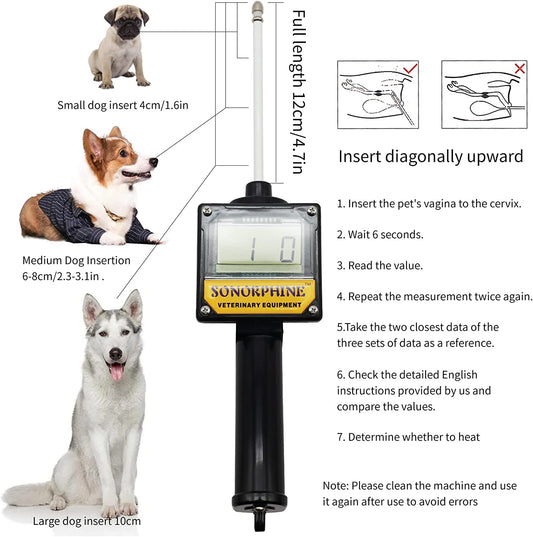 Small dog insert 4cm/1.6in

Medium Dog Insertion 6-8cm/2.3-3.1in .

Large dog insert 10cm

Full length 12cm/4.7in

10

SONORPHINE™
VETERINARY EQUIPMENT

Insert diagonally upward

1. Insert the pet's vagina to the cervix.

2. Wait 6 seconds.

3. Read the value.

4. Repeat the measurement twice again.

5.Take the two closest data of the three sets of data as a reference.

6. Check the detailed English instructions provided by us and compare the values.

7. Determine whether to heat

Note: Please clean the machine and use it again after use to avoid errors