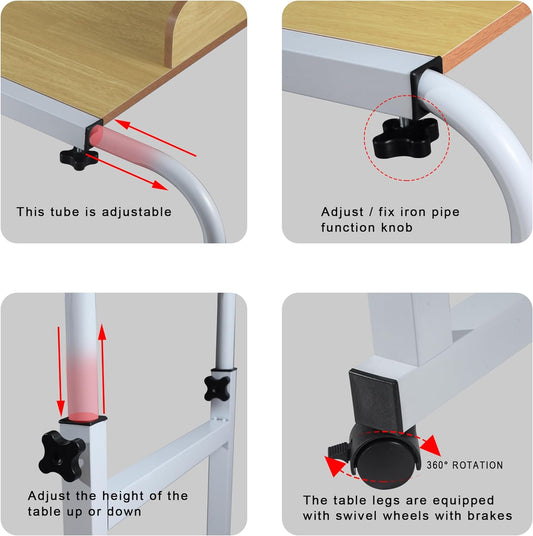 This tube is adjustable

Adjust / fix iron pipe function knob

Adjust the height of the table up or down

360° ROTATION

The table legs are equipped with swivel wheels with brakes