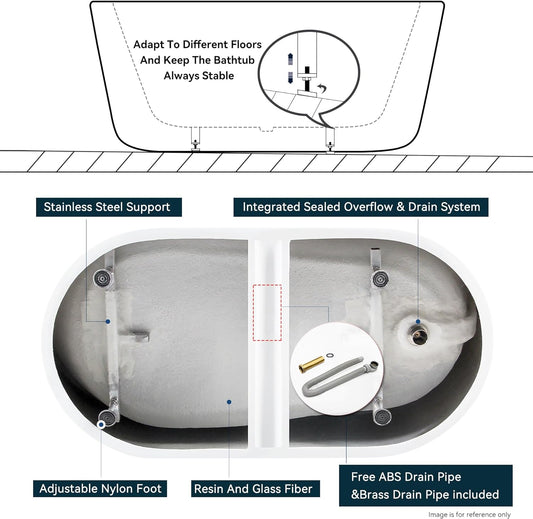 Adapt To Different Floors And Keep The Bathtub Always Stable

Stainless Steel Support

Integrated Sealed Overflow & Drain System

Adjustable Nylon Foot

Resin And Glass Fiber

Free ABS Drain Pipe &Brass Drain Pipe included

Image is for reference only