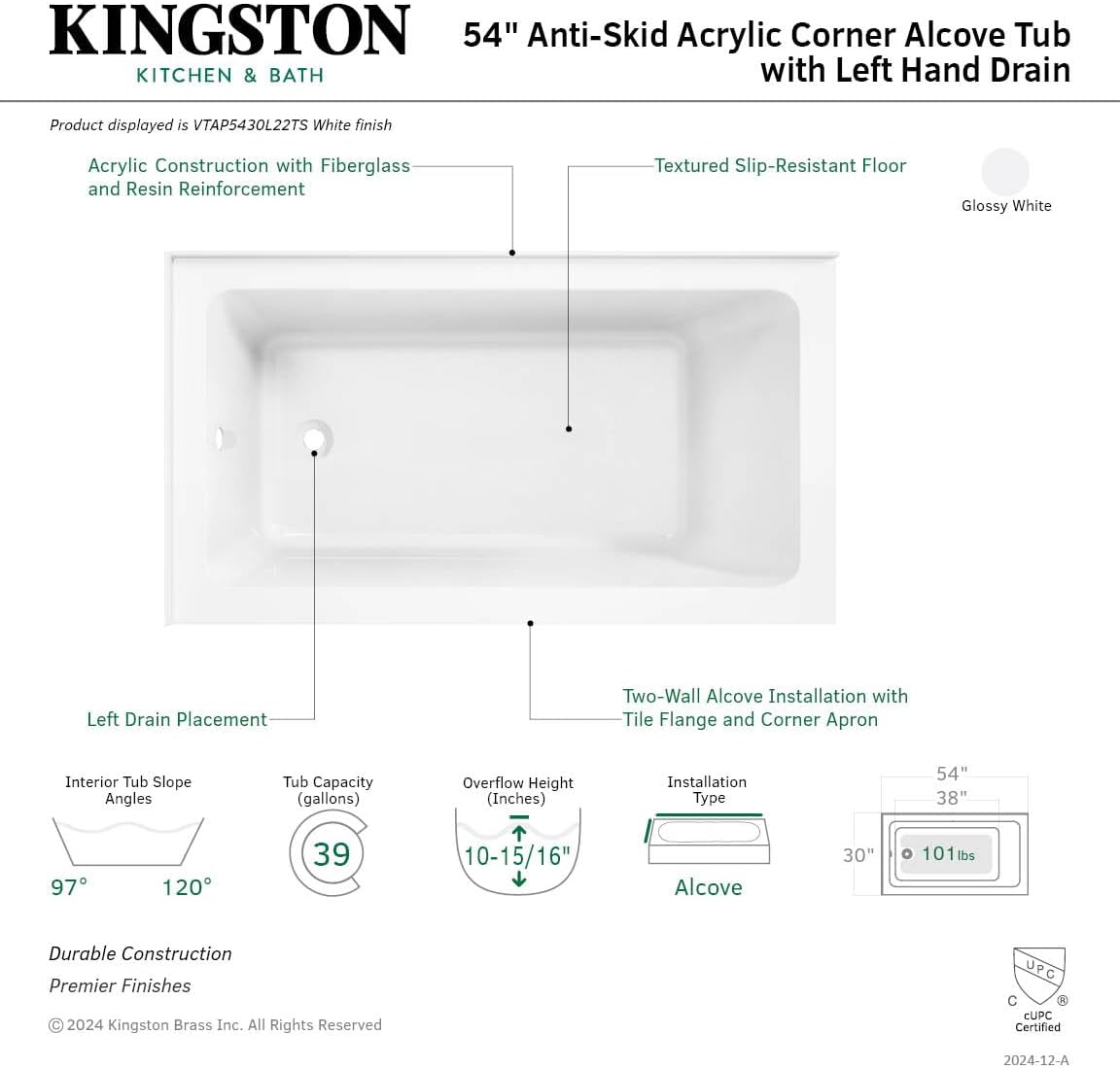 KINGSTON
KITCHEN & BATH

54" Anti-Skid Acrylic Corner Alcove Tub with Left Hand Drain

Product displayed is VTAP5430L22TS White finish

Acrylic Construction with Fiberglass and Resin Reinforcement

Textured Slip-Resistant Floor

Glossy White

Left Drain Placement

Two-Wall Alcove Installation with Tile Flange and Corner Apron

Interior Tub Slope Angles
97° 120°

Tub Capacity (gallons)
39

Overflow Height (Inches)
10-15/16"

Installation Type
Alcove

54"
38"
30"
101 lbs

Durable Construction
Premier Finishes

© 2024 Kingston Brass Inc. All Rights Reserved

UPC
C ®
cUPC Certified

2024-12-A