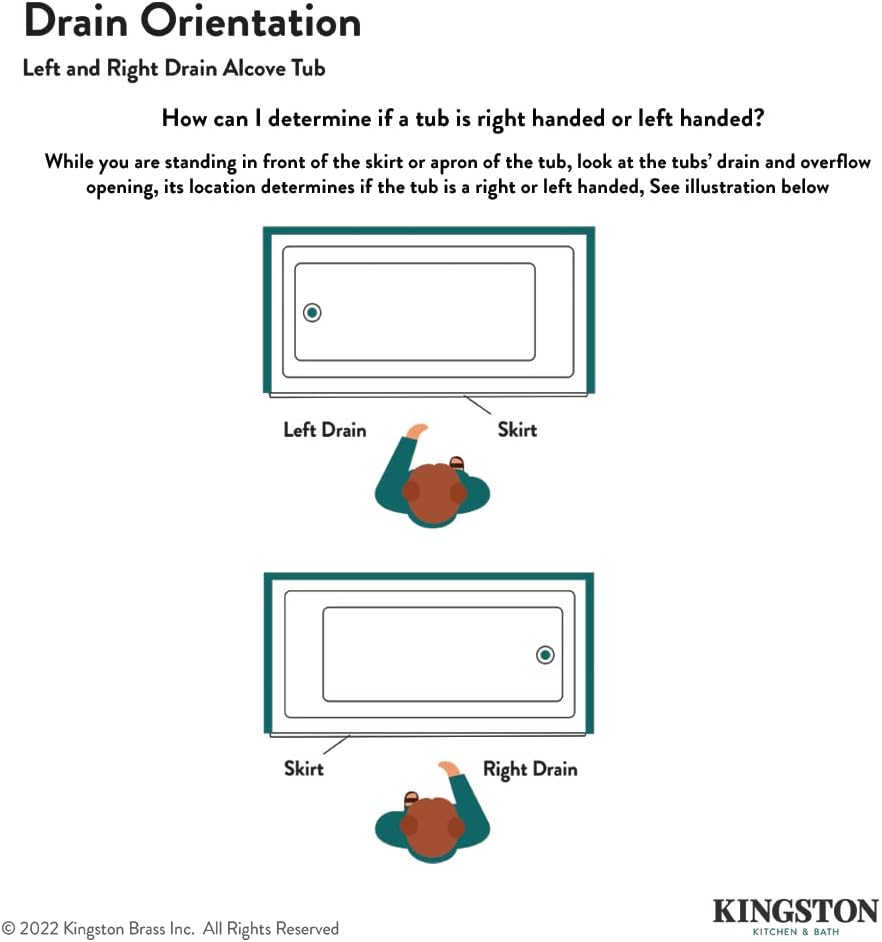 Drain Orientation

Left and Right Drain Alcove Tub

How can I determine if a tub is right handed or left handed?

While you are standing in front of the skirt or apron of the tub, look at the tubs' drain and overflow opening, its location determines if the tub is a right or left handed, See illustration below

Left Drain

Skirt

Skirt

Right Drain

© 2022 Kingston Brass Inc. All Rights Reserved

KINGSTON
KITCHEN & BATH