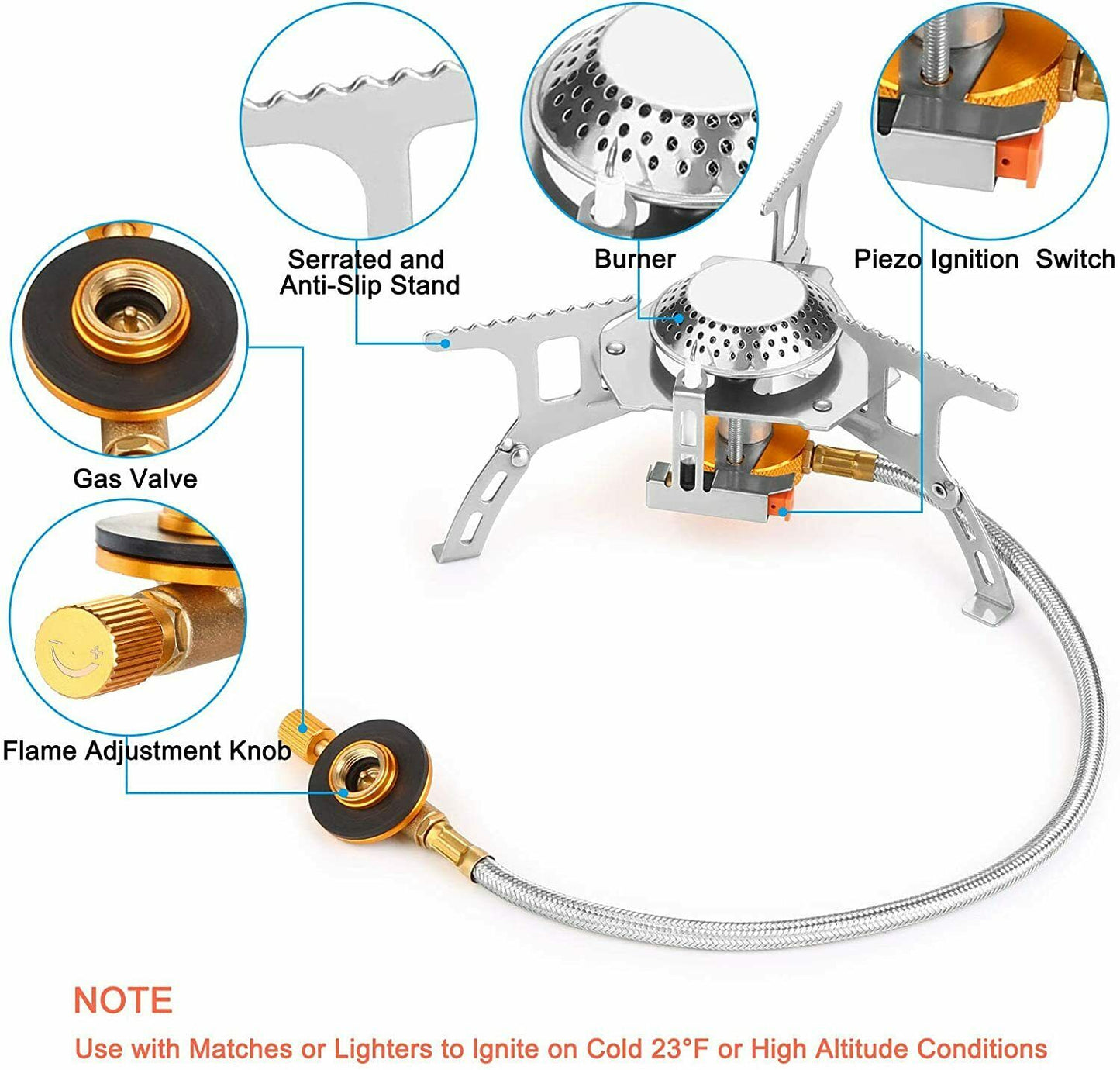 Serrated and Anti-Slip Stand

Burner

Piezo Ignition Switch

Gas Valve

Flame Adjustment Knob

NOTE

Use with Matches or Lighters to Ignite on Cold 23°F or High Altitude Conditions