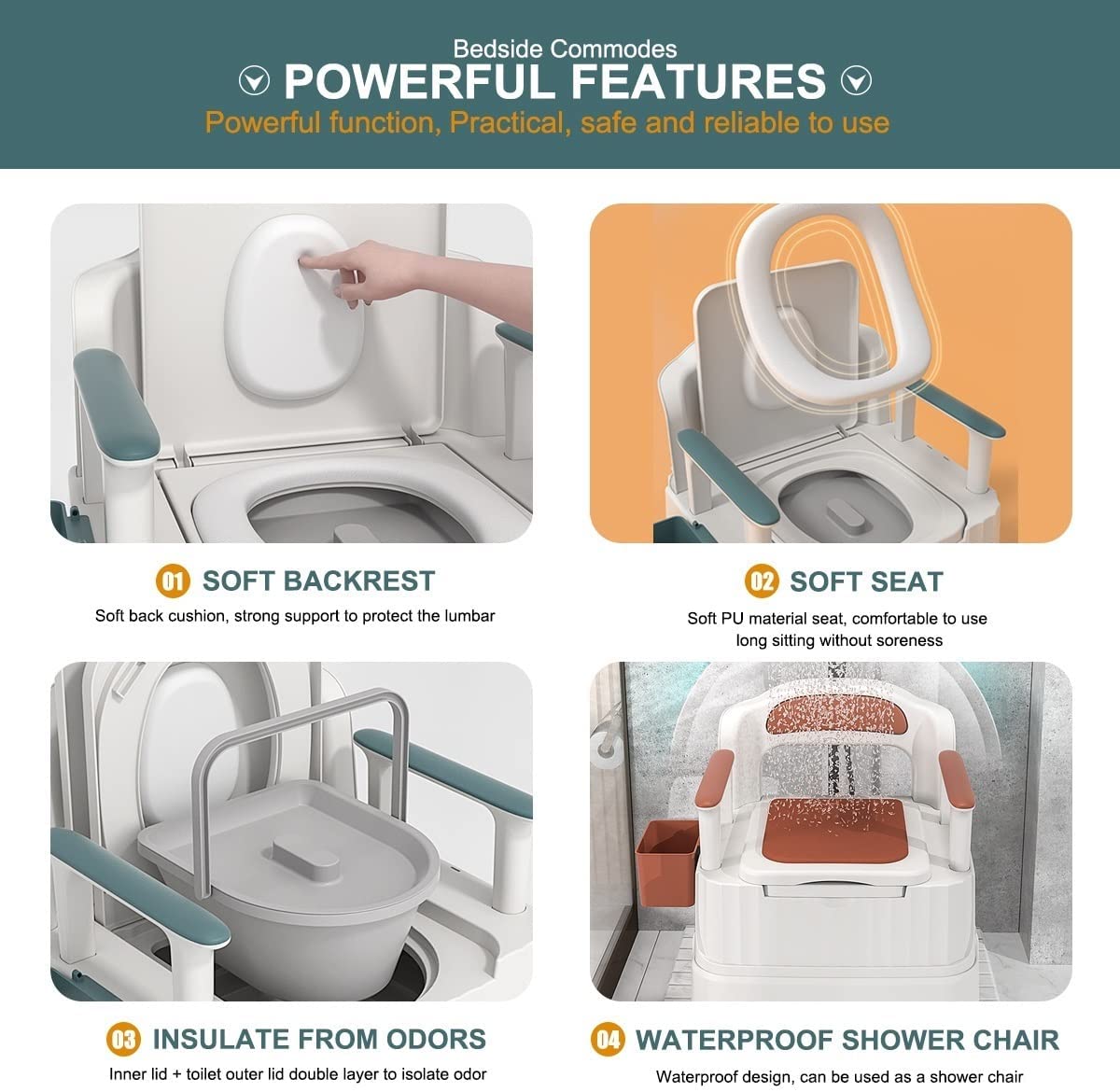 Bedside Commodes
POWERFUL FEATURES
Powerful function, Practical, safe and reliable to use

01 SOFT BACKREST
Soft back cushion, strong support to protect the lumbar

02 SOFT SEAT
Soft PU material seat, comfortable to use long sitting without soreness

03 INSULATE FROM ODORS
Inner lid + toilet outer lid double layer to isolate odor

04 WATERPROOF SHOWER CHAIR
Waterproof design, can be used as a shower chair