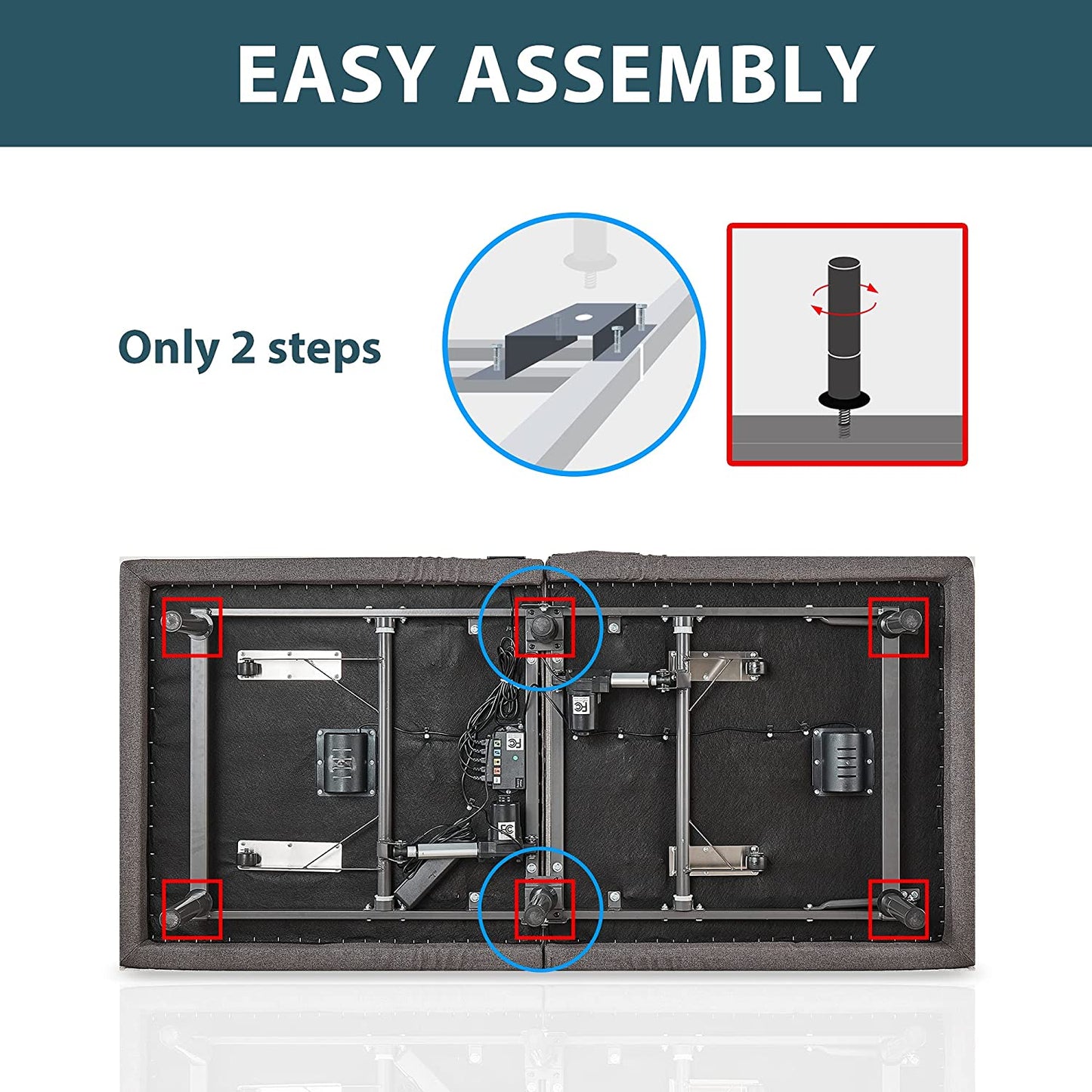 EASY ASSEMBLY

Only 2 steps