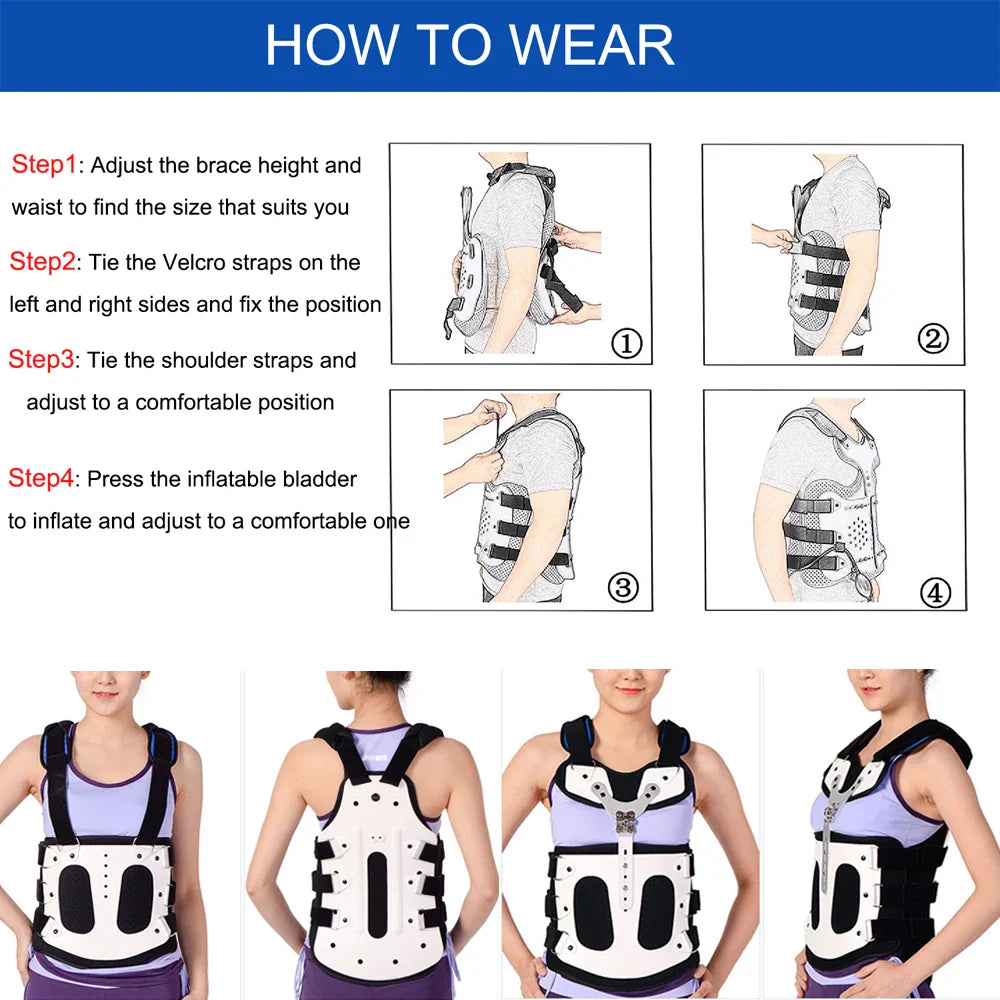 HOW TO WEAR

Step1: Adjust the brace height and waist to find the size that suits you

Step2: Tie the Velcro straps on the left and right sides and fix the position

Step3: Tie the shoulder straps and adjust to a comfortable position

Step4: Press the inflatable bladder to inflate and adjust to a comfortable one

①

②

③

④