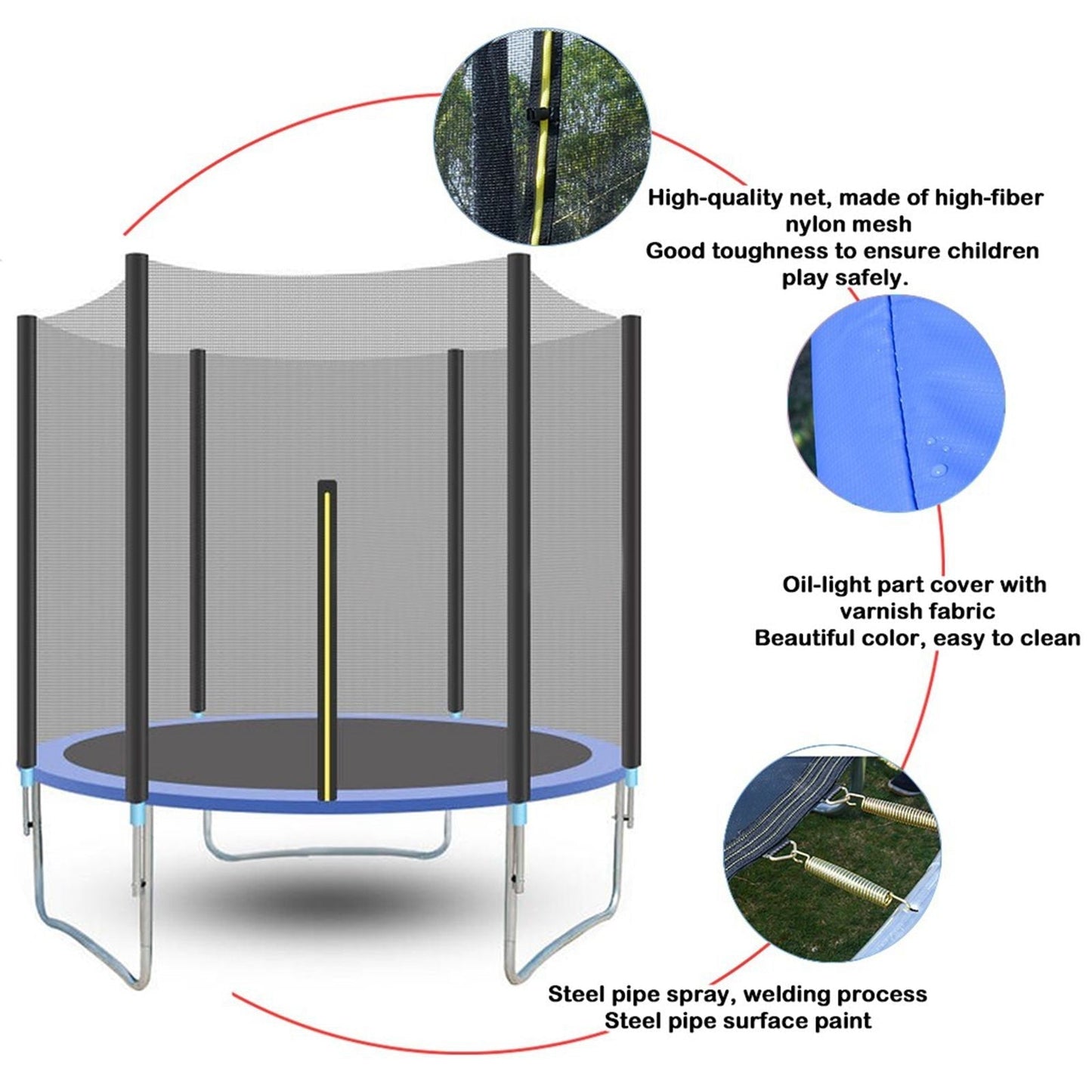 High-quality net, made of high-fiber nylon mesh
Good toughness to ensure children play safely.

Oil-light part cover with varnish fabric
Beautiful color, easy to clean

Steel pipe spray, welding process
Steel pipe surface paint