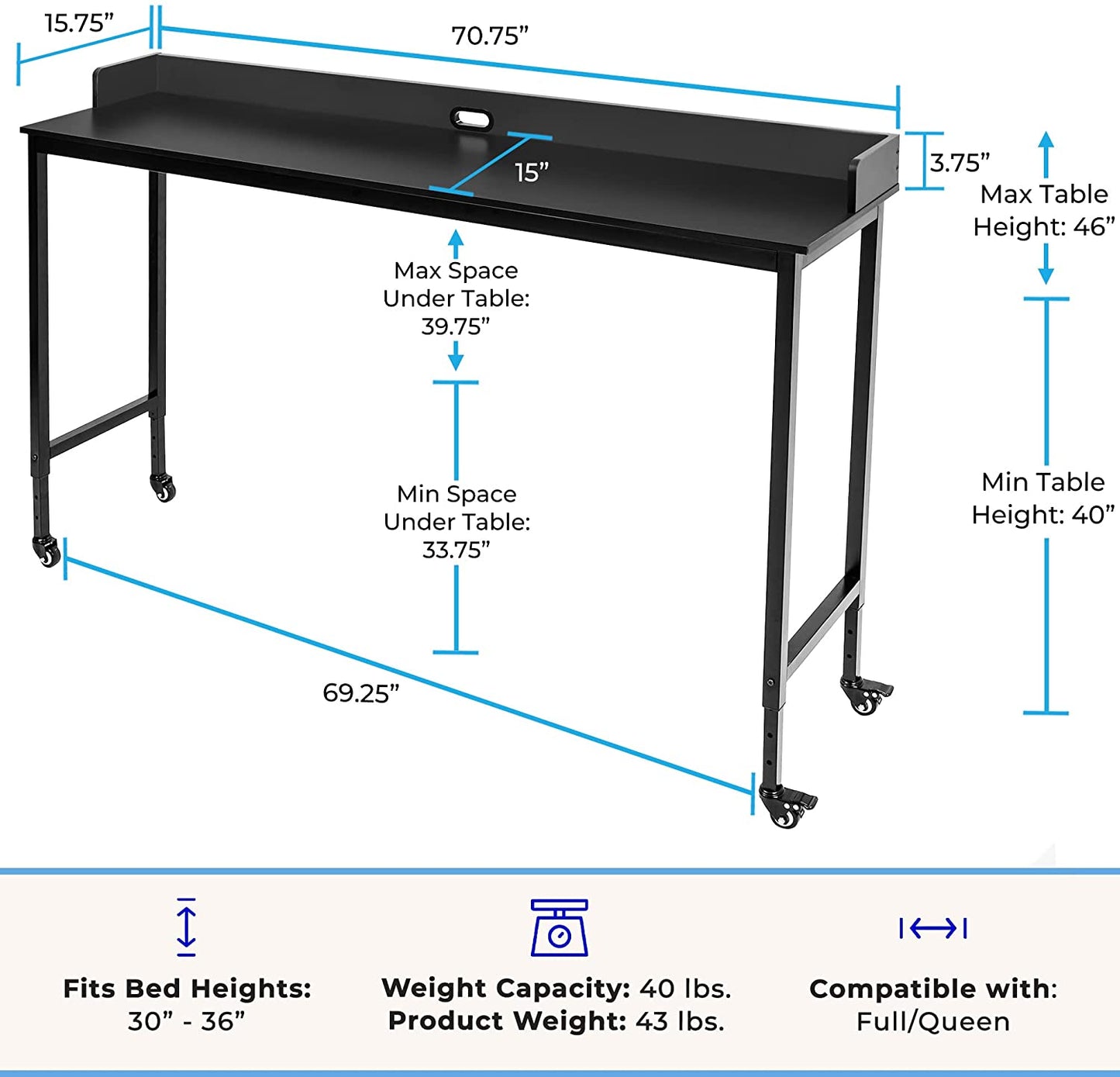 15.75”

70.75”

15”

3.75”

Max Table Height: 46”

Max Space Under Table: 39.75”

Min Space Under Table: 33.75”

Min Table Height: 40”

69.25”

Fits Bed Heights: 30” - 36”

Weight Capacity: 40 lbs.
Product Weight: 43 lbs.

Compatible with: Full/Queen