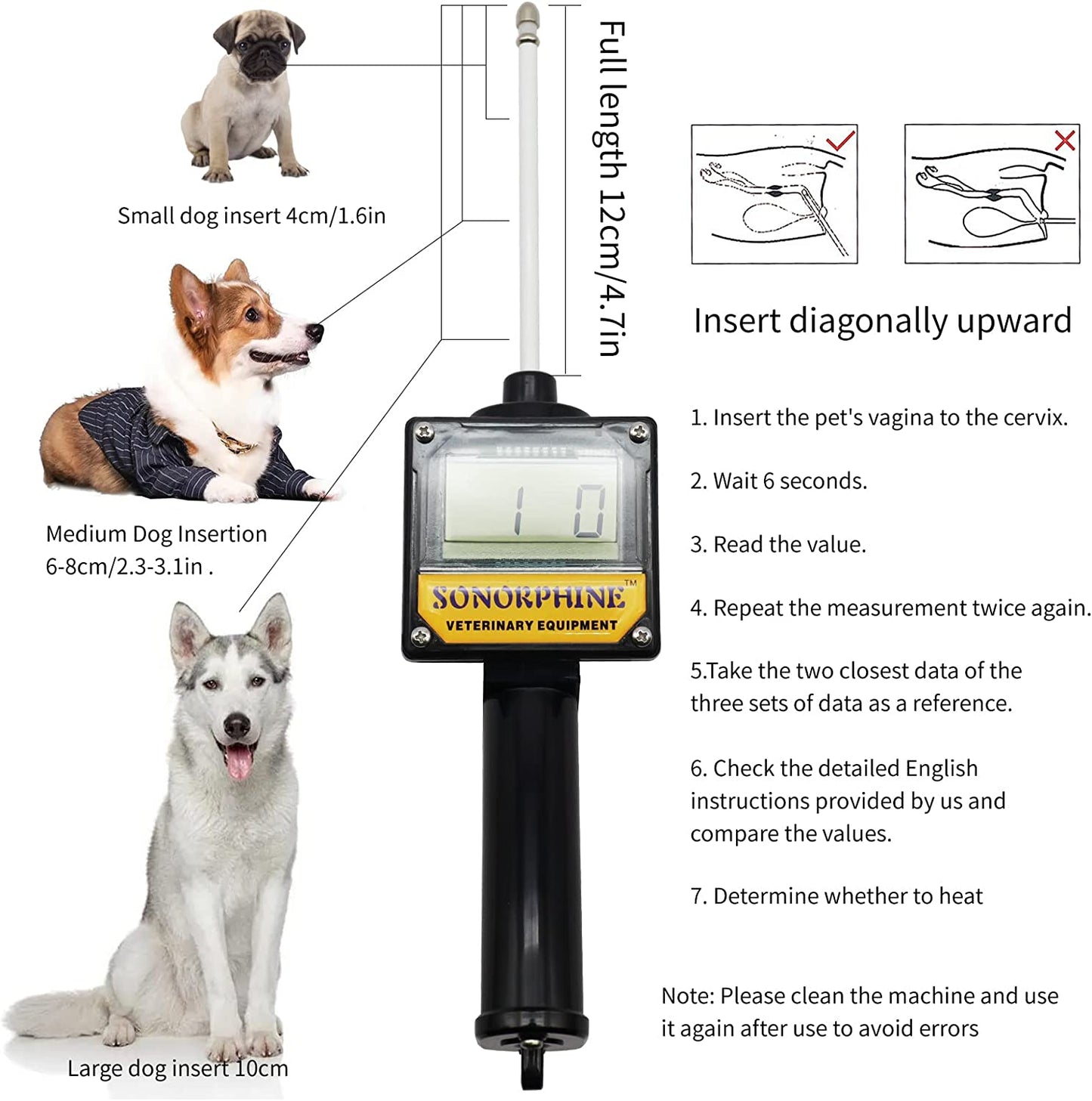 Small dog insert 4cm/1.6in

Medium Dog Insertion 6-8cm/2.3-3.1in .

Large dog insert 10cm

Full length 12cm/4.7in

10

SONORPHINE™
VETERINARY EQUIPMENT

Insert diagonally upward

1. Insert the pet's vagina to the cervix.

2. Wait 6 seconds.

3. Read the value.

4. Repeat the measurement twice again.

5.Take the two closest data of the three sets of data as a reference.

6. Check the detailed English instructions provided by us and compare the values.

7. Determine whether to heat

Note: Please clean the machine and use it again after use to avoid errors